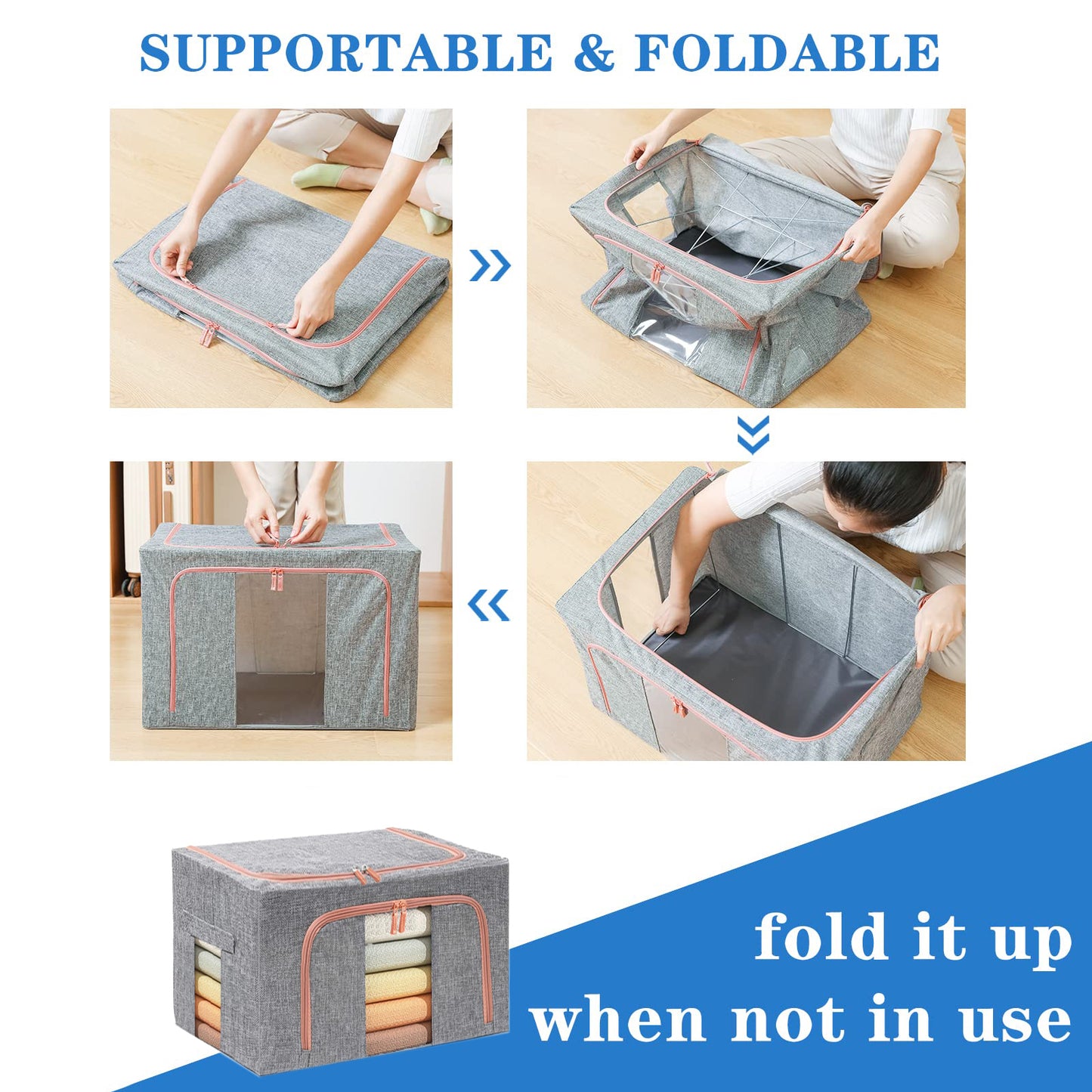 SUPPORTABLE & FOLDABLE

fold it up
when not in use